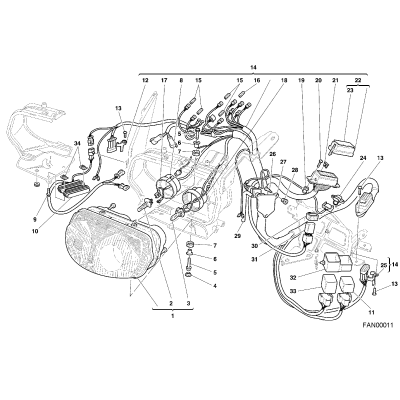 14
12
17
8
15
15
16
18
19
20
21
22
23
13
5
6
7
34
26
27
28
24
13
9
10
29
30
31
7
6
5
4
32
33
25
14
13
11
2
3
1
FAN00011