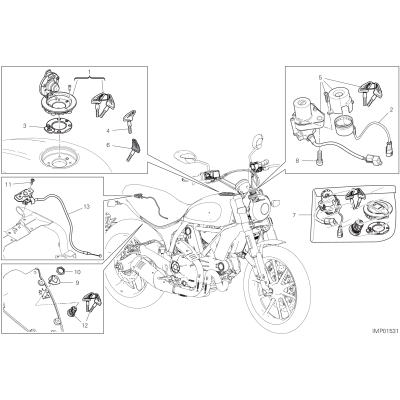 1
3
4
6
5
2
8
7
11
13
10
9
12
IMP01531