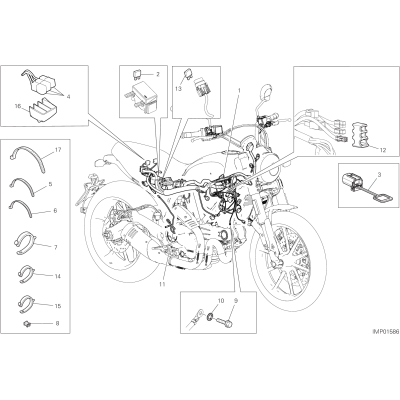 4
16
2
13
1
12
3
17
5
6
7
14
15
8
11
10
9
IMP01586