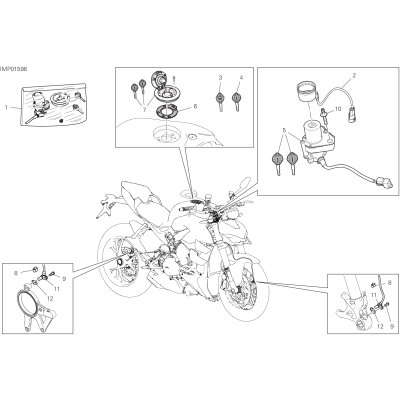 IMP01598

1

7

6

3

4

2

10

5

8

9

11

12

8

11

12

9