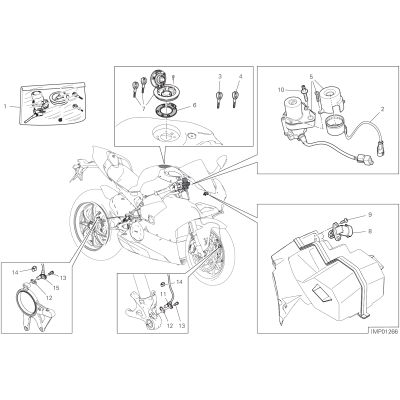 1
7
6
3
4
10
5
2
9
8
14
13
15
12
14
11
12
13
IMP01266