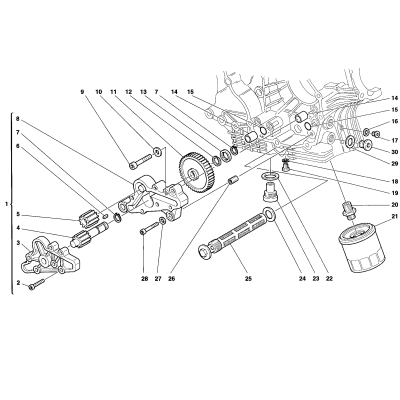 9 10 11 12 13 7 14 15

14
15
16
17
30
29
18
19
20
21

8
7
6
1
5
4
3
2

28 27 26 25 24 23 22