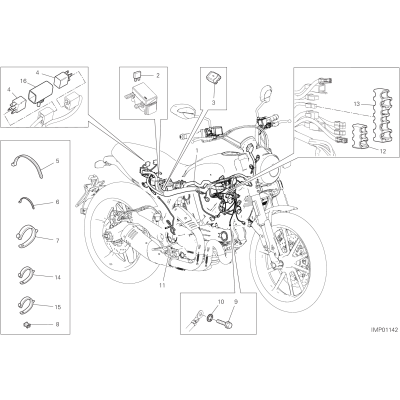 4
16
4
2
3
13
12
1
5
6
7
14
15
8
11
10
9
IMP01142