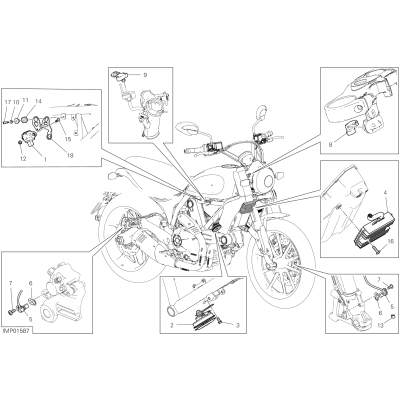 9

17 10 11 14

15

12 1 18

8

4

16

7 6

5

IMP01587

2 3

7

5

6

13