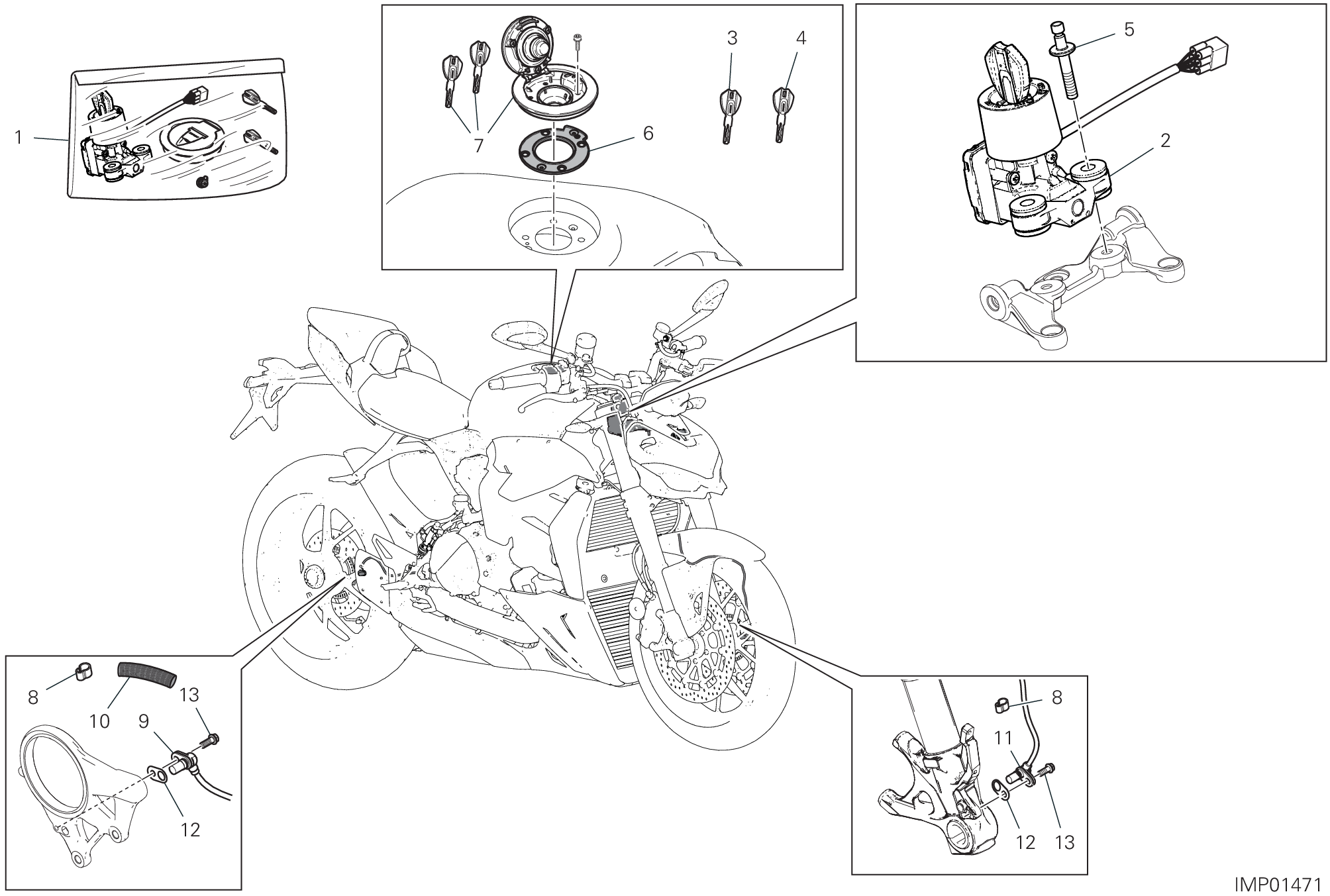 1

7
6
3
4

5
2

8
10
13
9
12

8
11
12
13

IMP01471