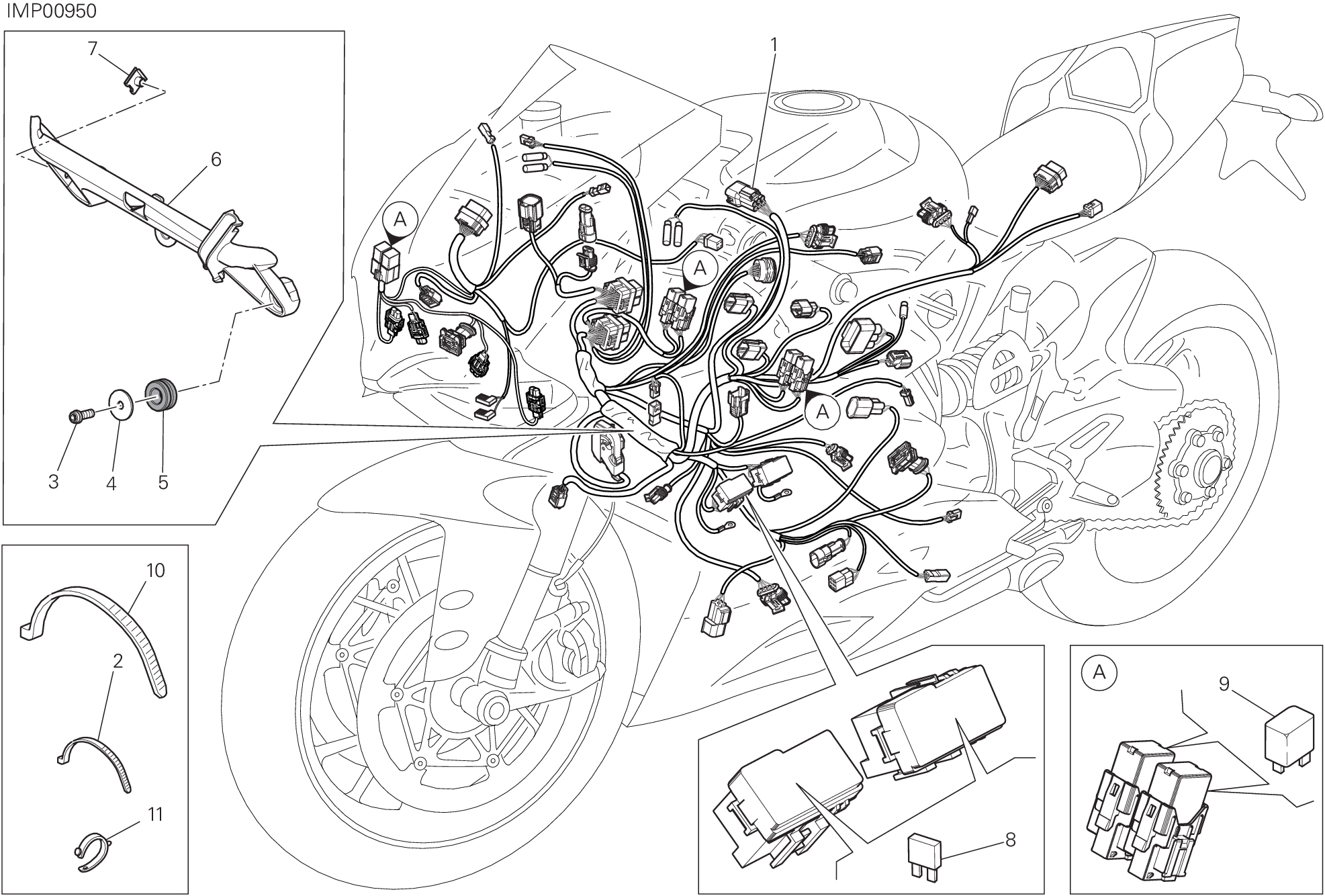 IMP00950

7
6
3
4
5

1
A
A
A

10
2
11

8

A
9