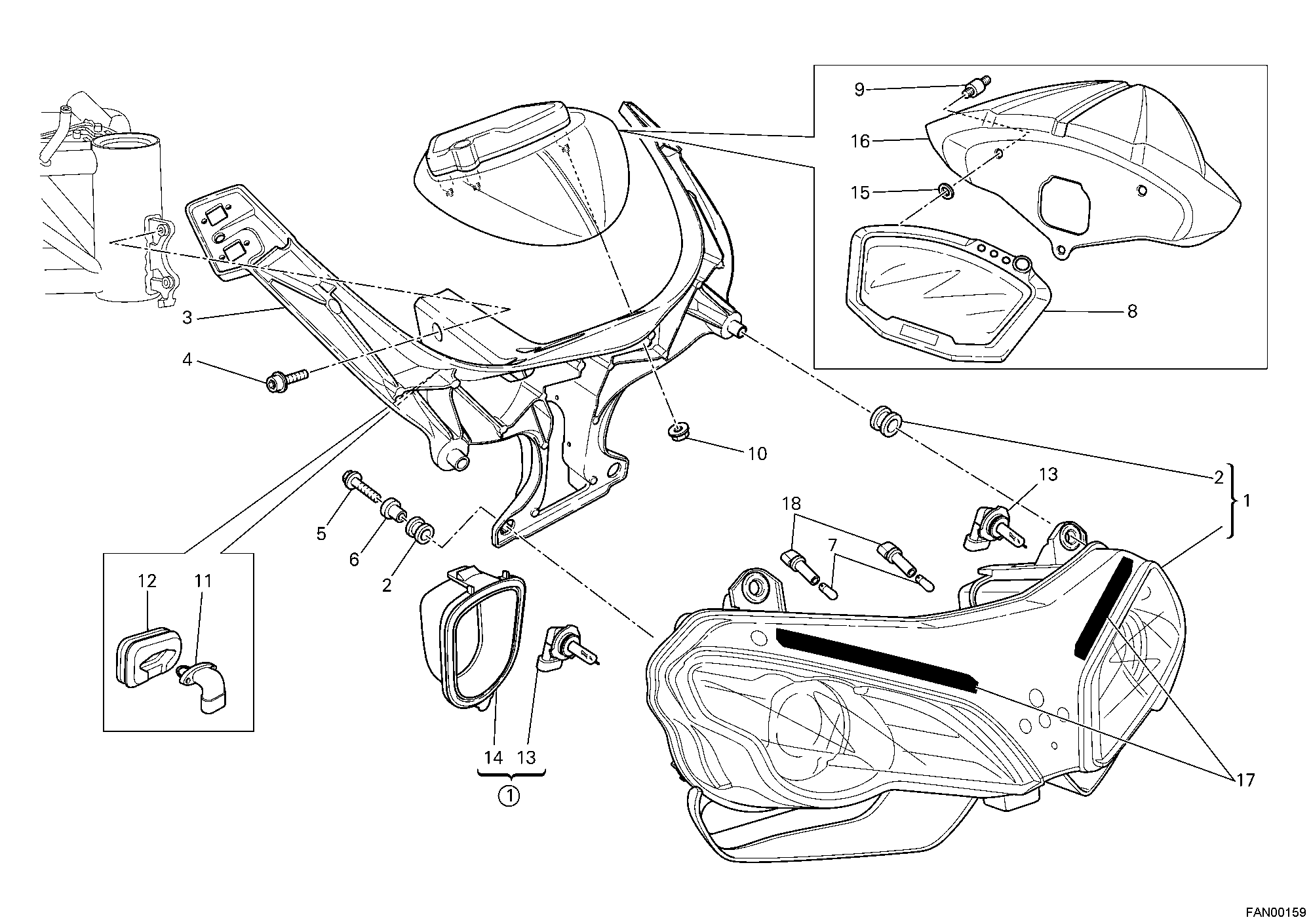 9
16
15
8
3
4
10
2
1
13
18
7
5
6
2
12
11
14 13
①
17
FAN00159