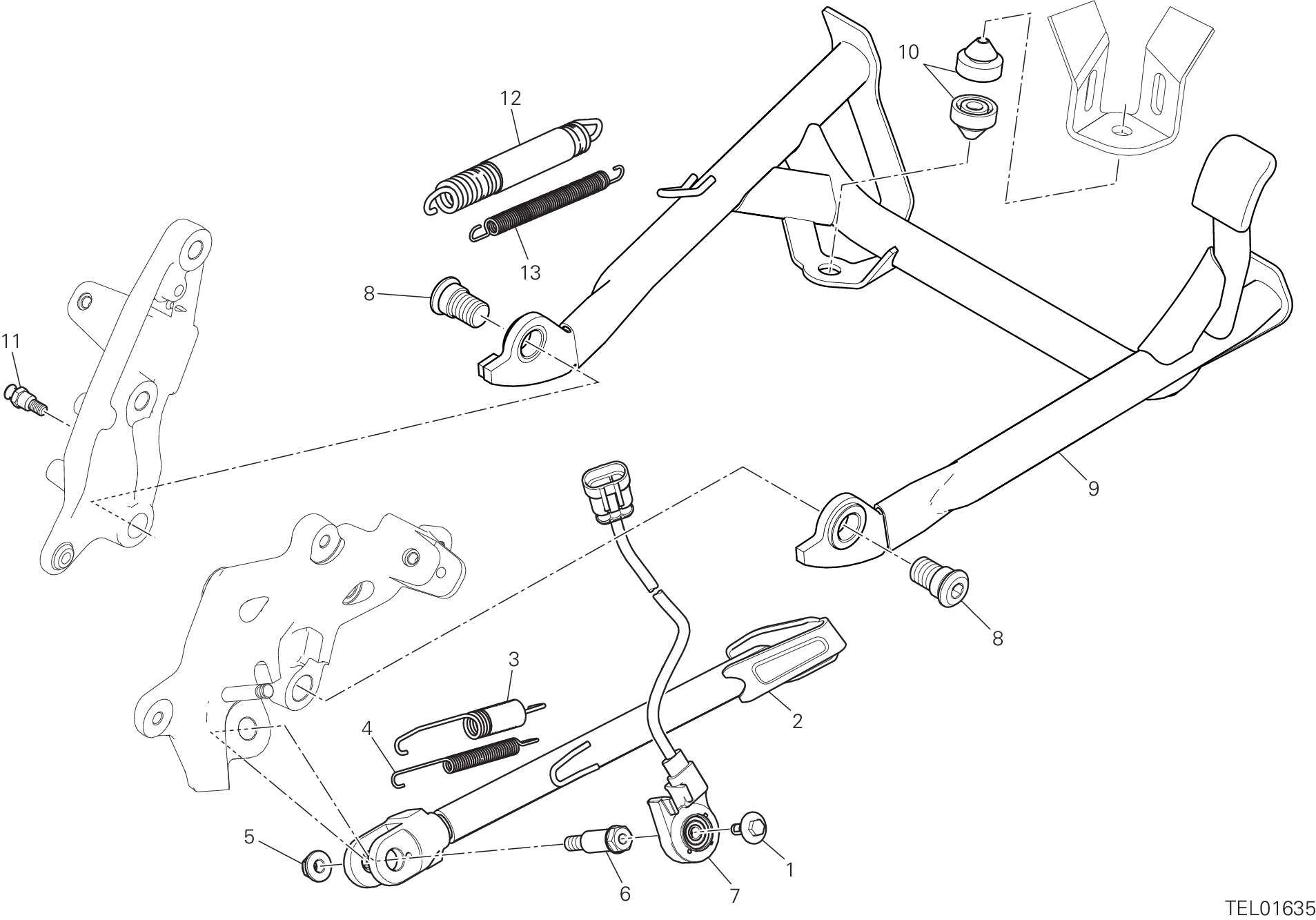 10
12
13
8
11
9
8
3
2
4
5
6
7
1
TEL01635