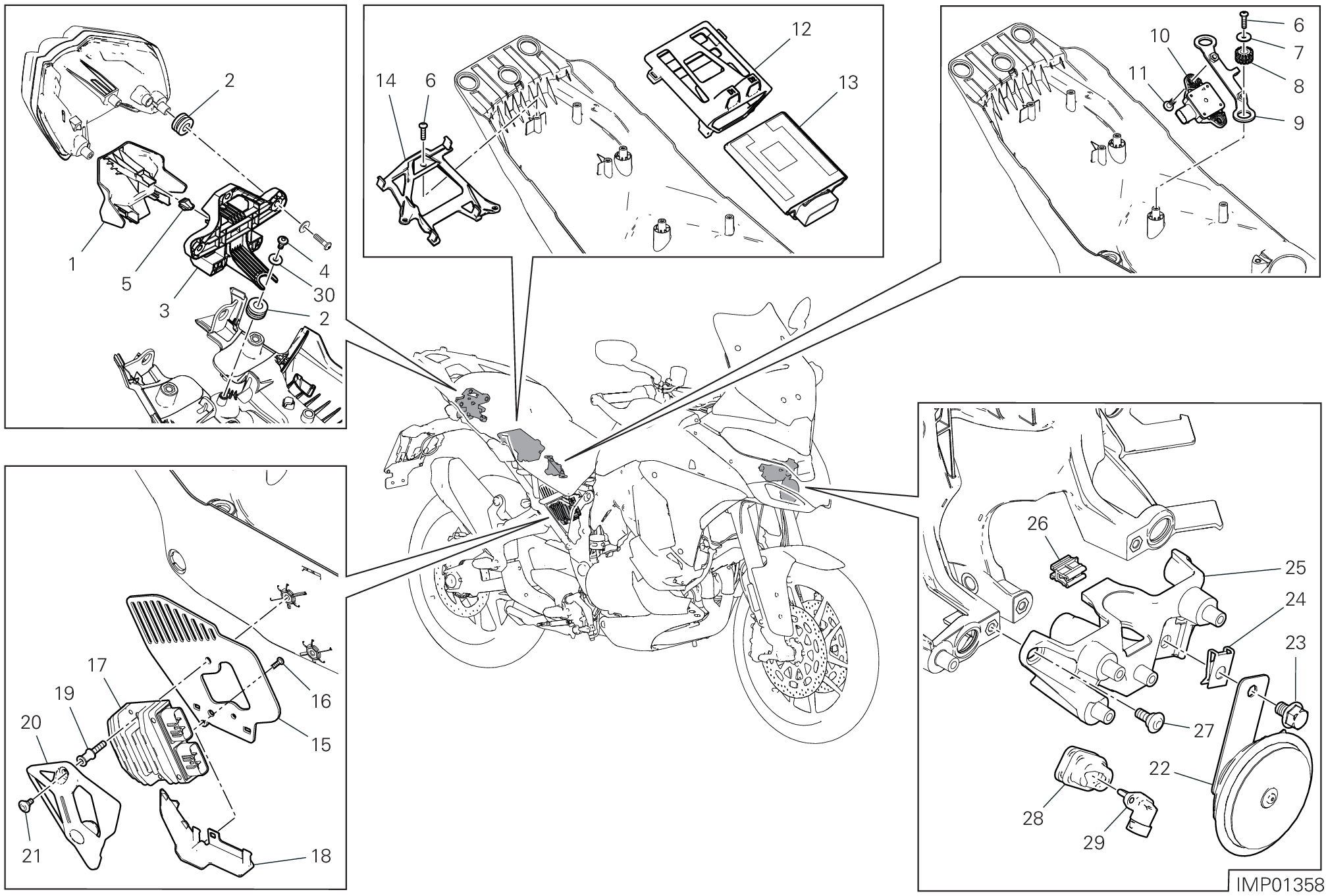 2
1
5
3
4
30
2
14
6
12
13
10
11
6
7
8
9
17
19
20
21
16
15
18
26
25
24
23
27
22
28
29
IMP01358