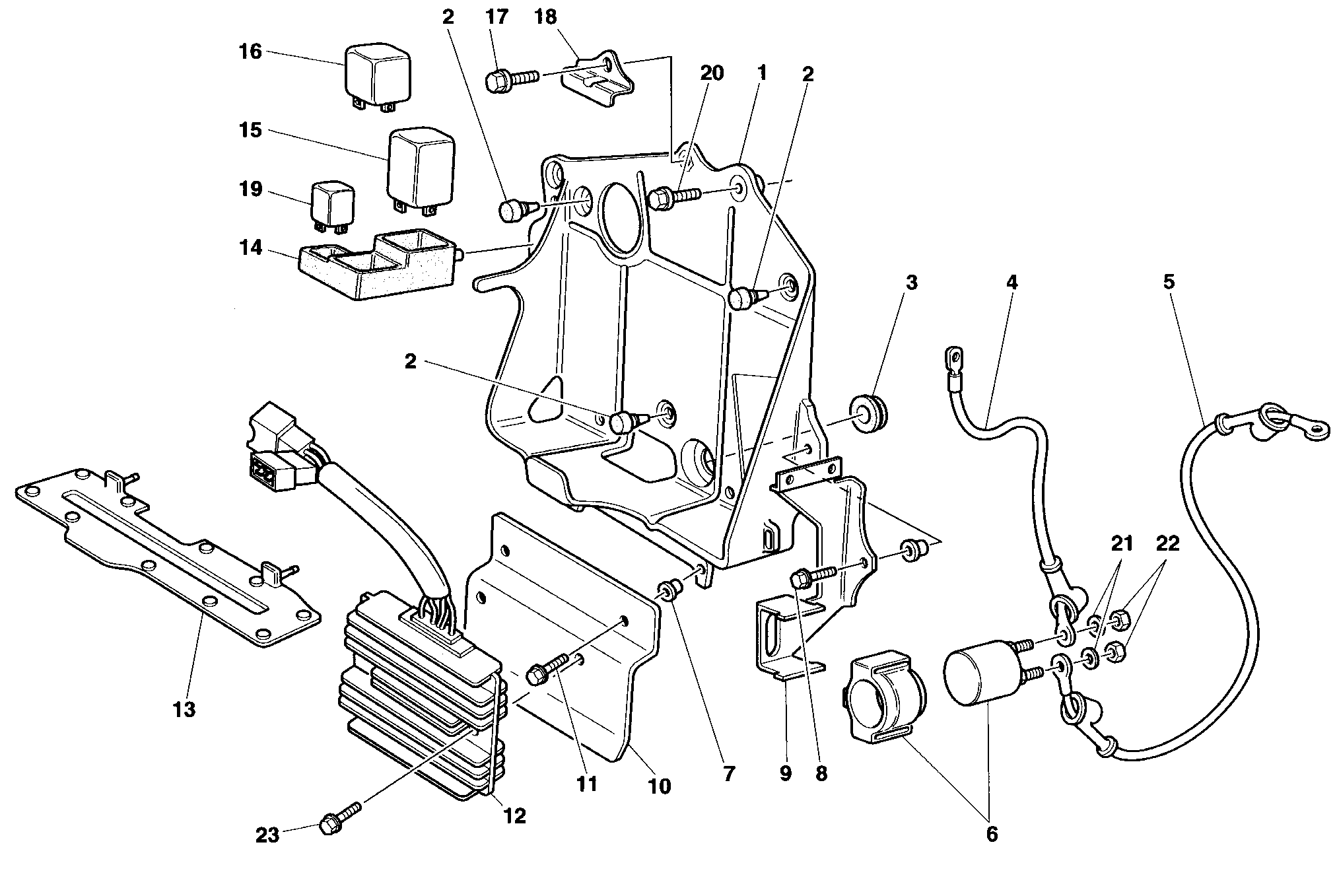 2 17 18
16
20 1 2
15
19
14
3 4 5
2
21 22
13
11 10 7 9 8
12
23
6