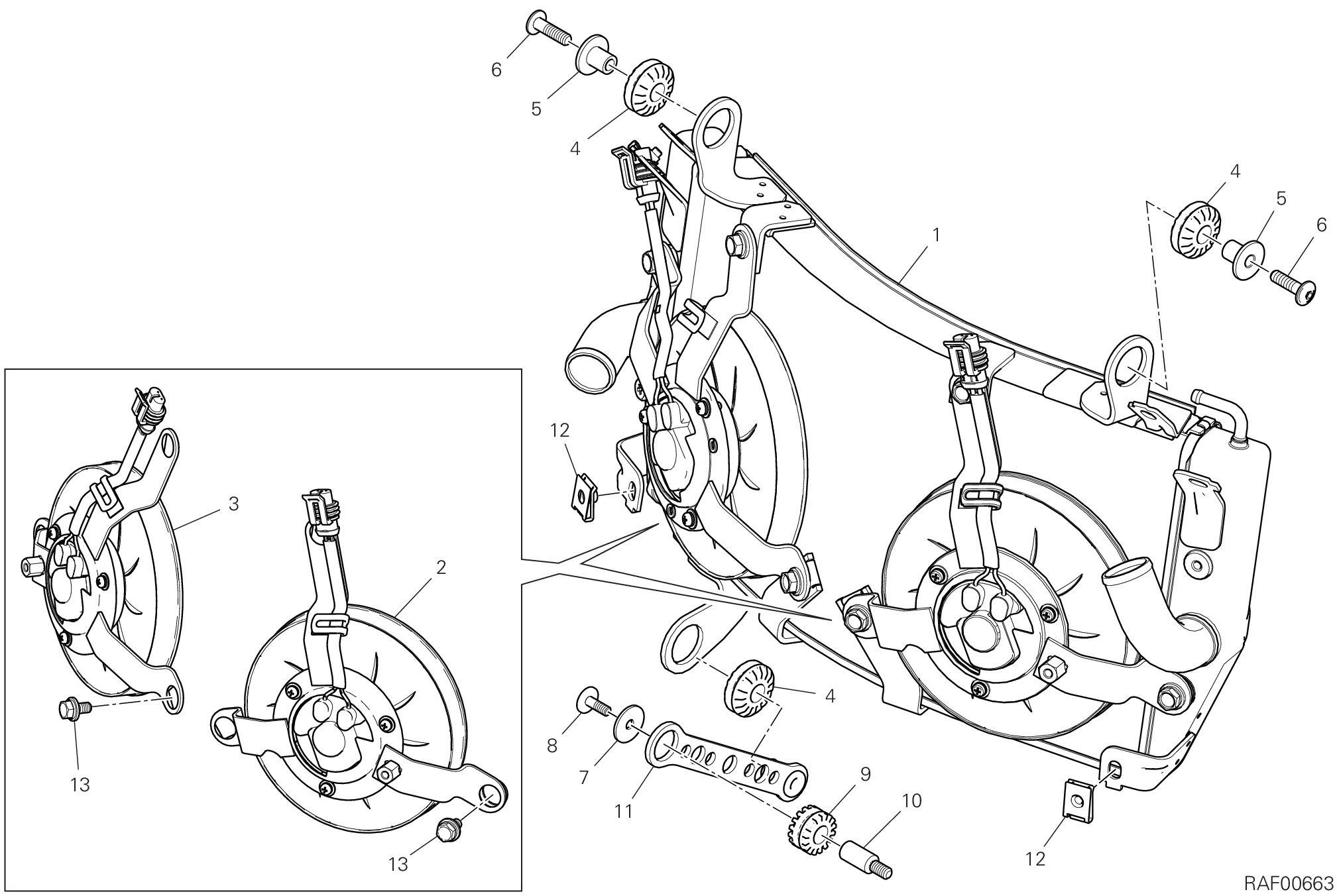 6
5
4
4
5
6
1
12
3
2
13
13
4
8
7
11
9
10
12
RAF00663