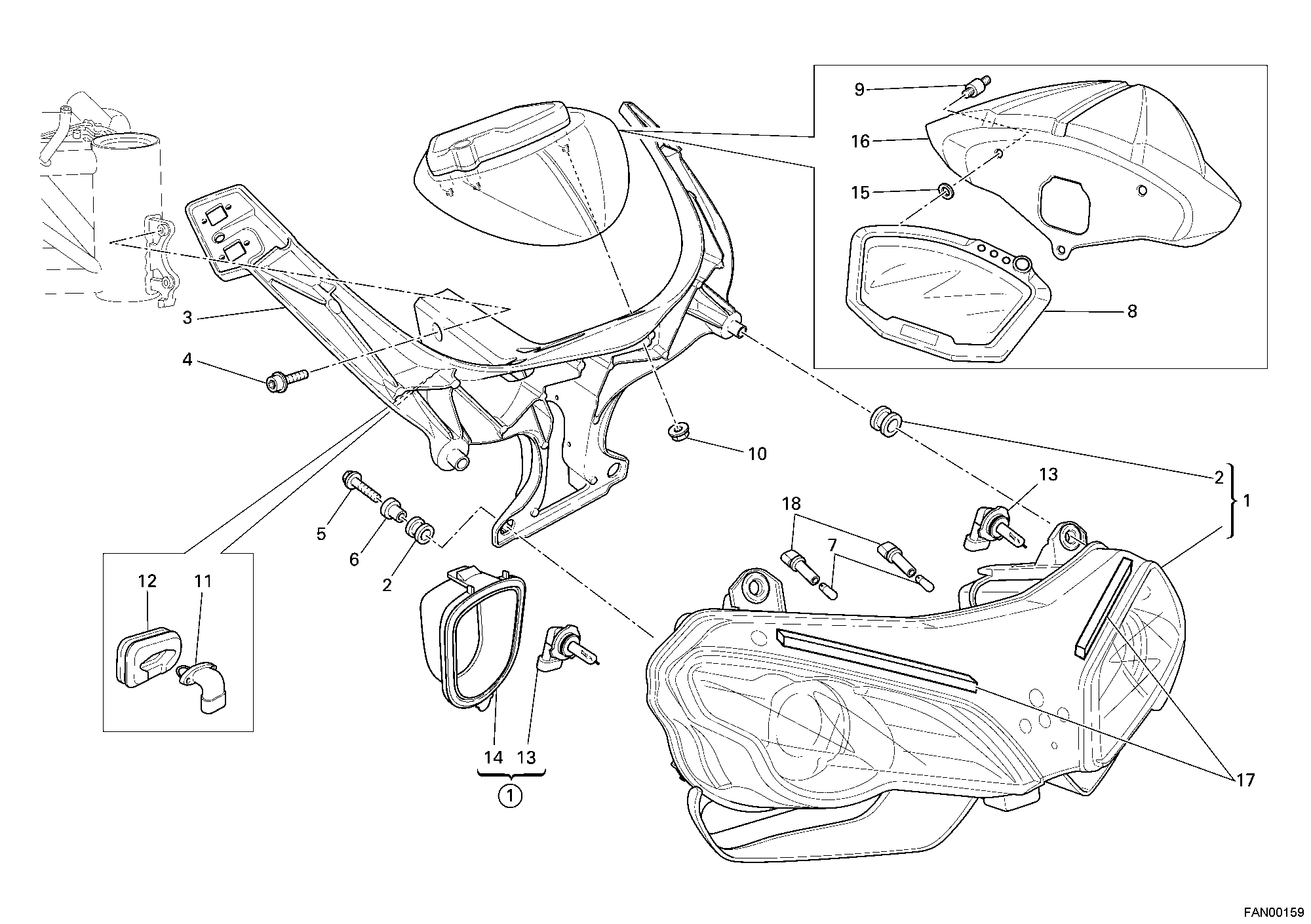 9
16
15
8
3
4
10
2
1
13
18
7
5
6
2
12
11
14
13
1
17
FAN00159