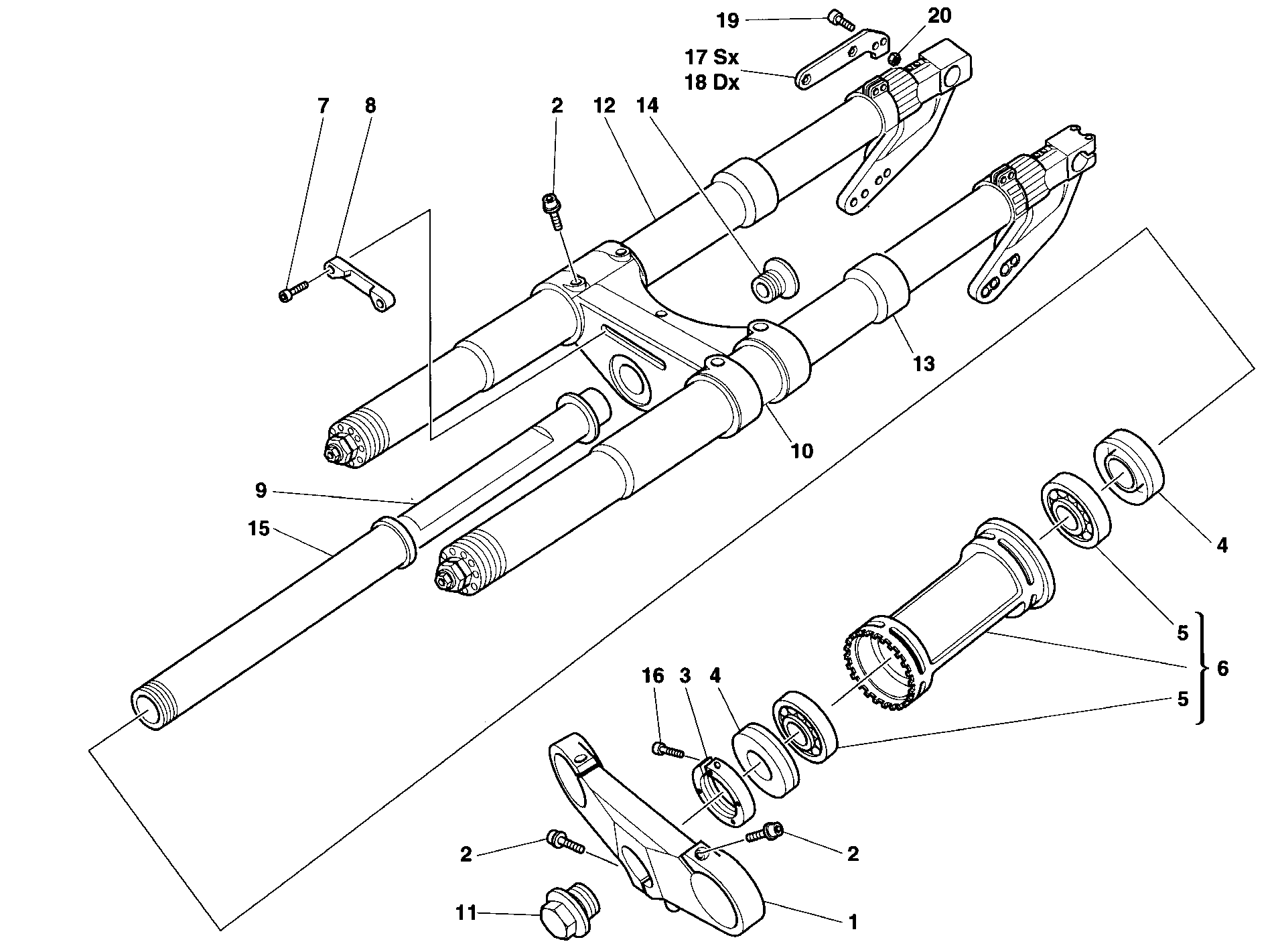 19
20
17 Sx
18 Dx
7
8
2
12
14
13
10
9
15
4
5
6
5
16
3
4
2
2
11
1