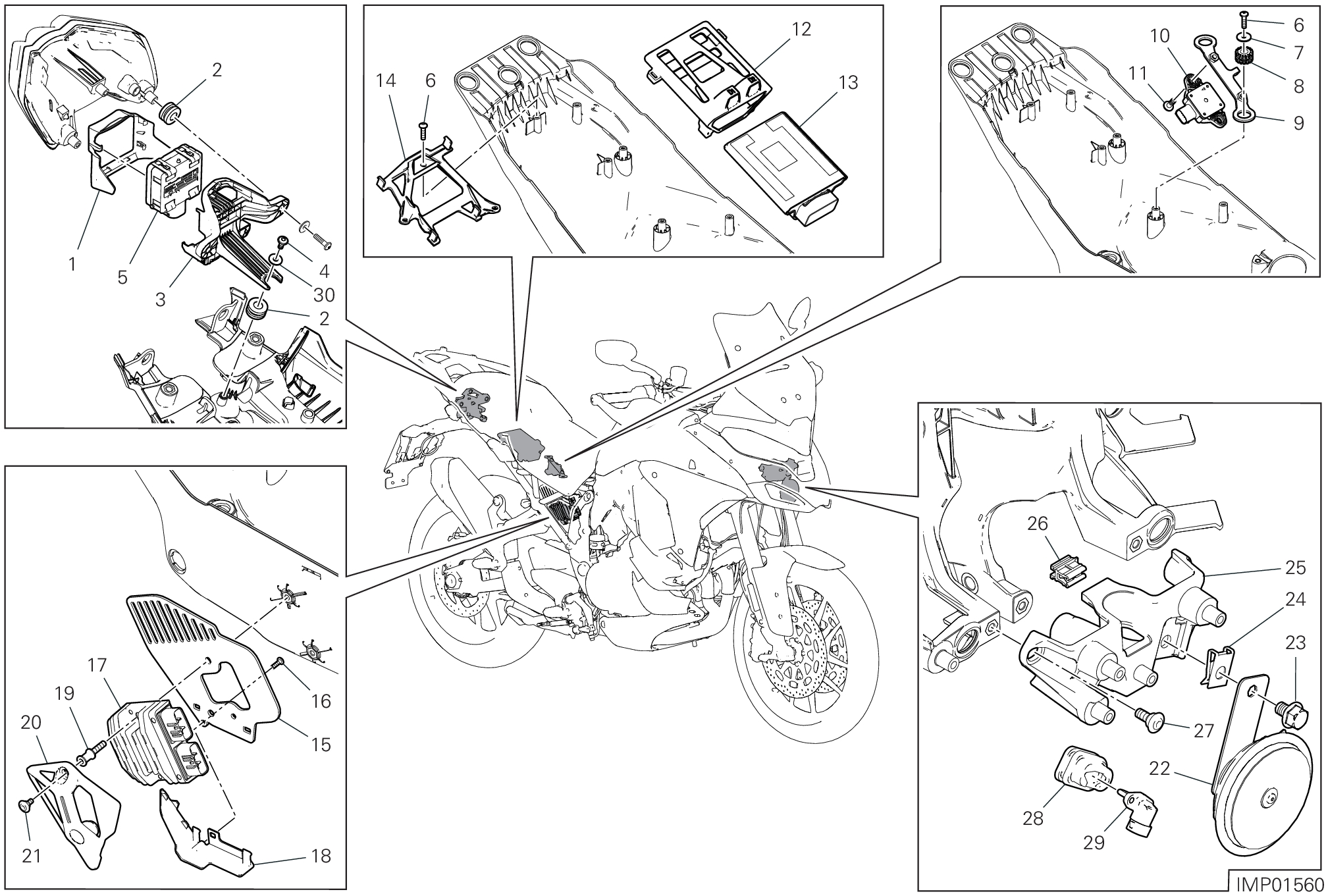 2
1
5
3
4
30
2
14
6
12
13
10
11
6
7
8
9
17
19
20
21
16
15
18
26
25
24
23
27
22
28
29
IMP01560