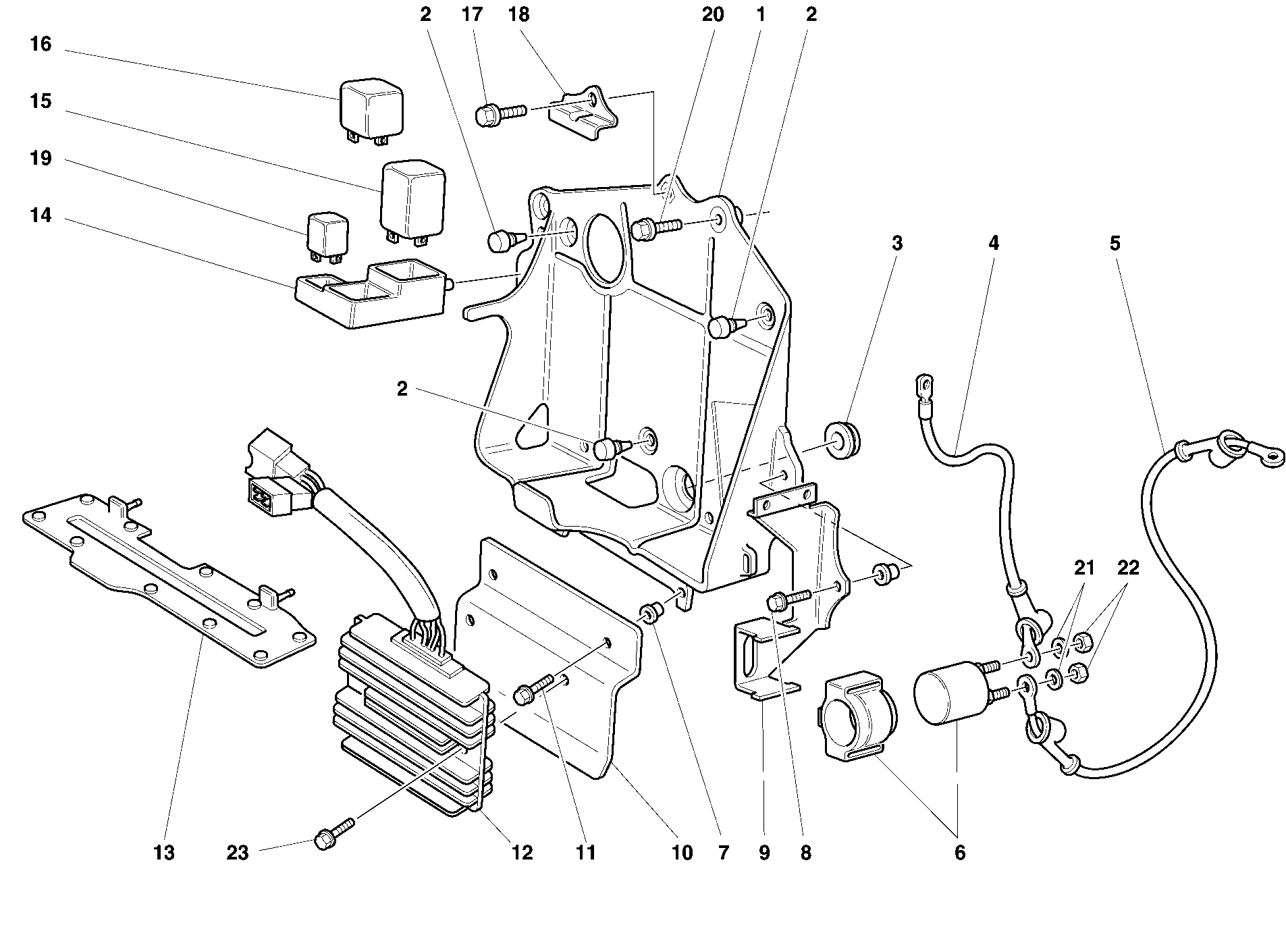 2
17
18
20
1
2
16
15
19
14
3
4
5
2
21
22
13
23
12
11
10
7
9
8
6