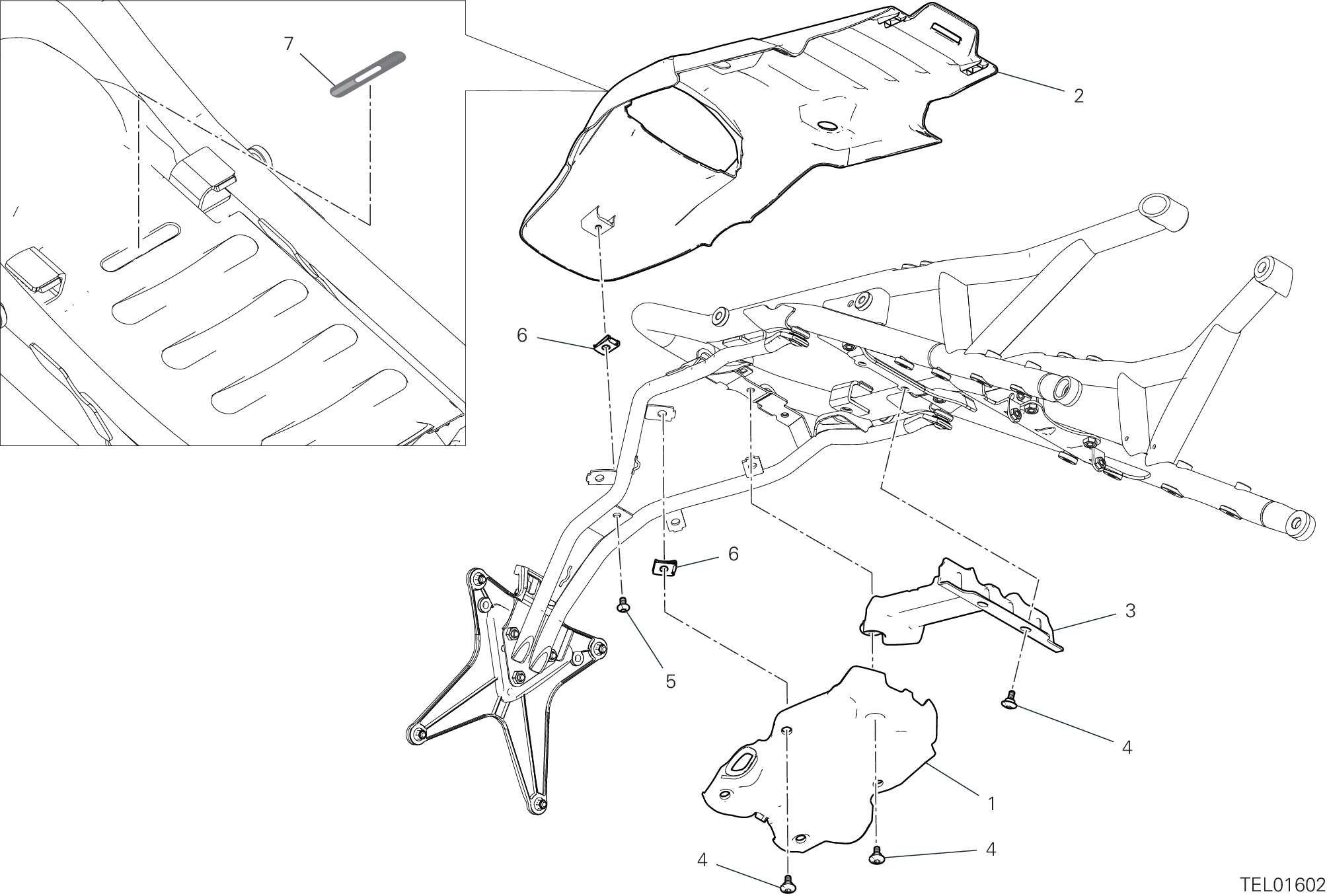 7
2
6
6
3
5
4
1
4
4
TEL01602