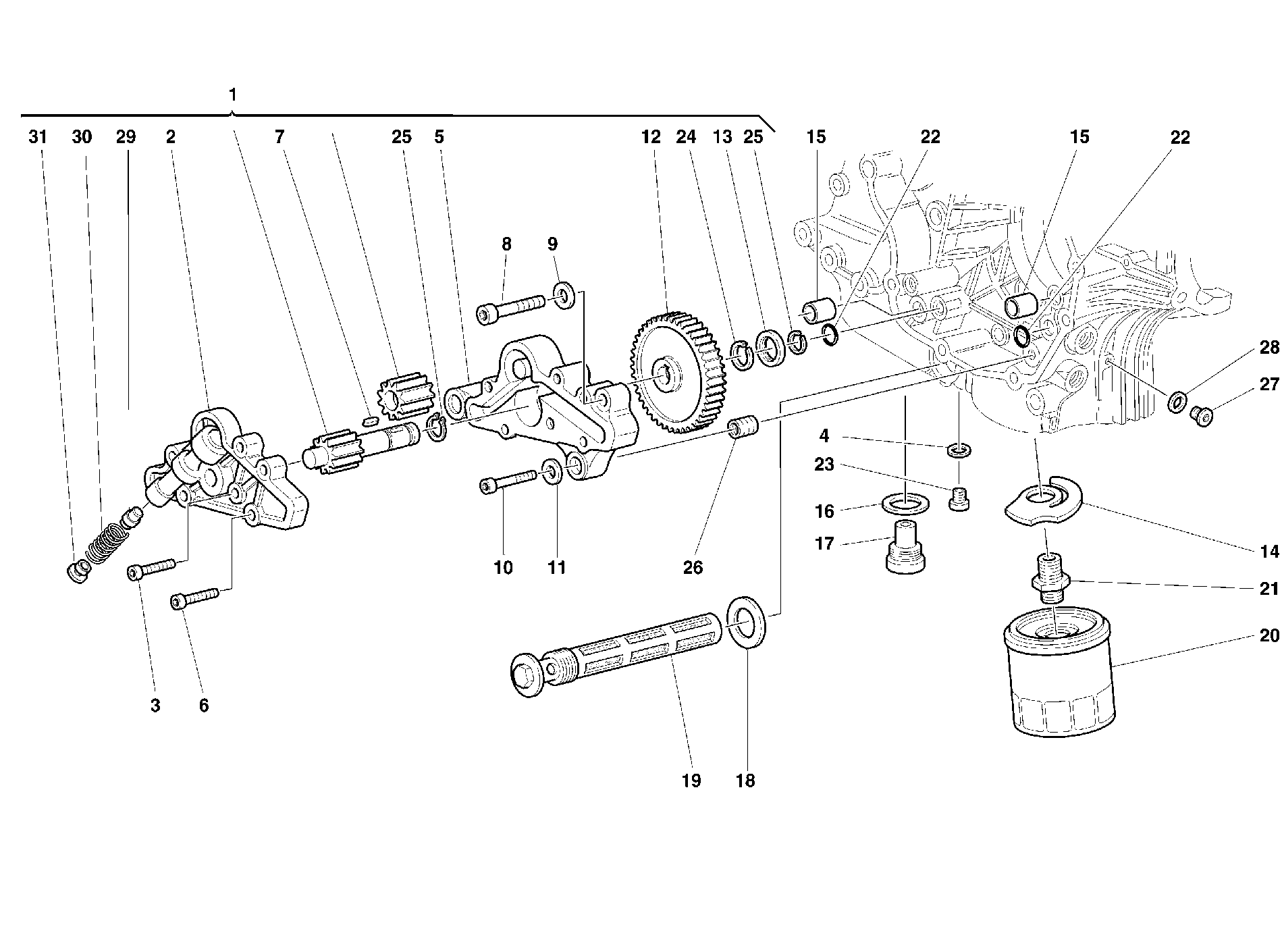 1

31 30 29 2 7 25 5 12 24 13 25 15 22 15 22

8 9

28

27

4

23

16

17

14

21

20

10 11 26

3 6

19 18